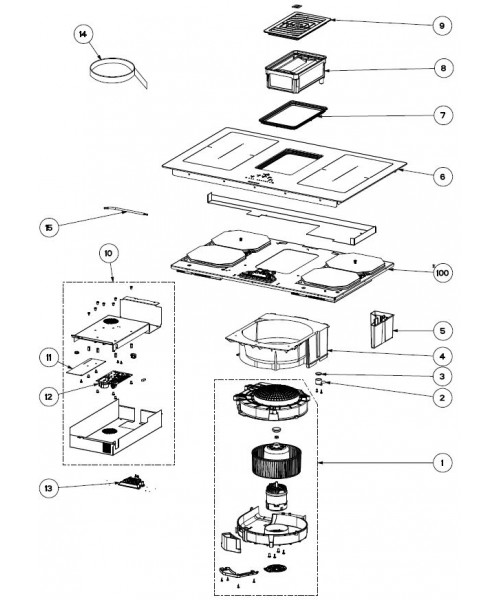 14
9
8
7
6
15
10
100
5
4
11
3
12
2
1
13