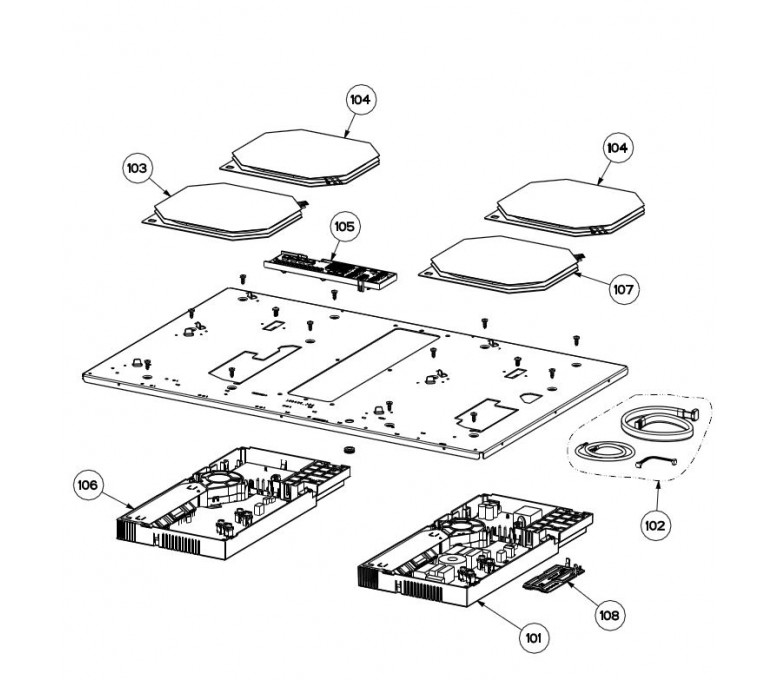 104
103
104
105
107
106
102
108
101